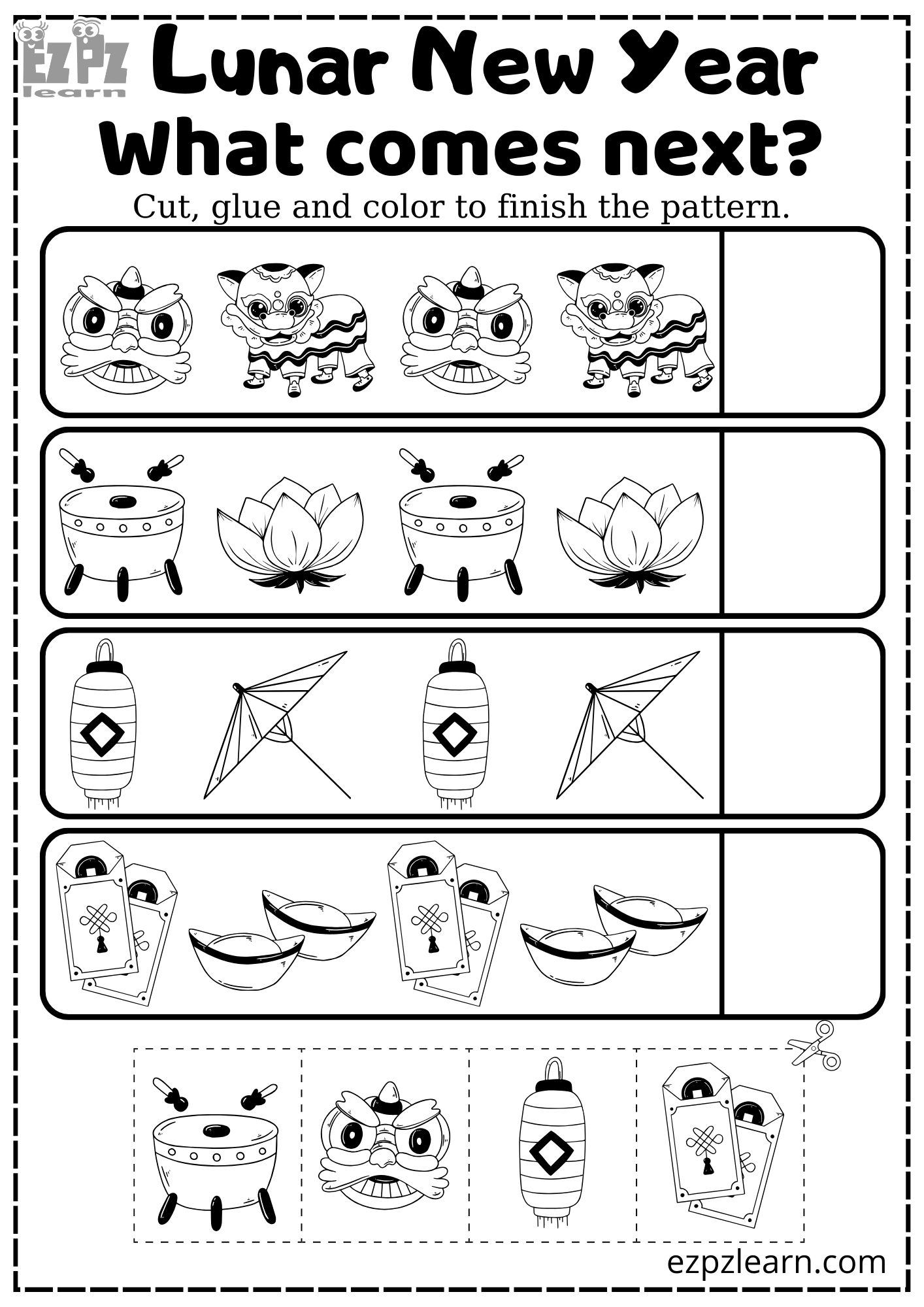 EZPZ learn

Lunar New Year
What comes next?

Cut, glue and color to finish the pattern.

ezpzlearn.com